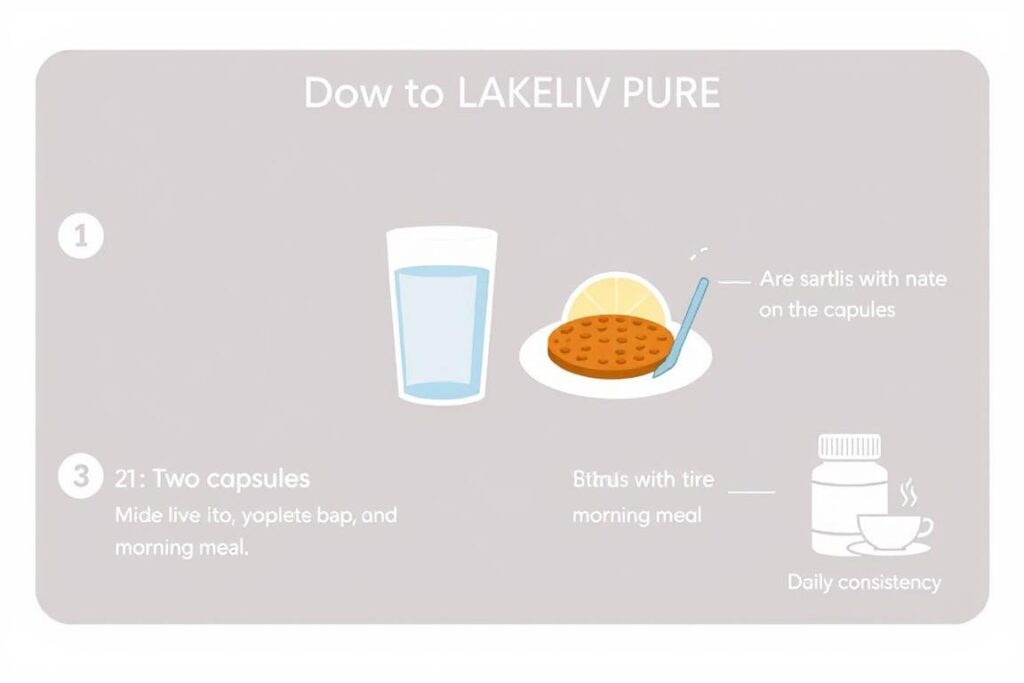 Dow to LAKELIV PURE

1

Are sartlis with nate on the capules

3 21: Two capsules

Mide live ito, yoplete bap, and morning meal.

Bttrus with tire morning meal

Daily consistency