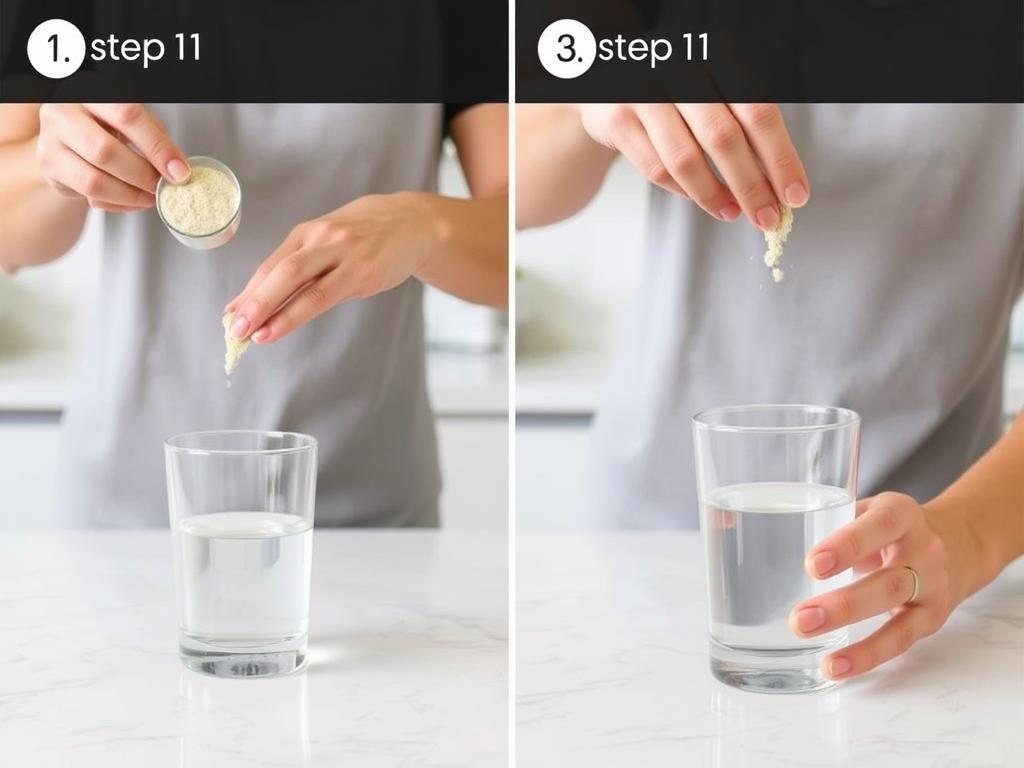 1. step 11

3. step 11